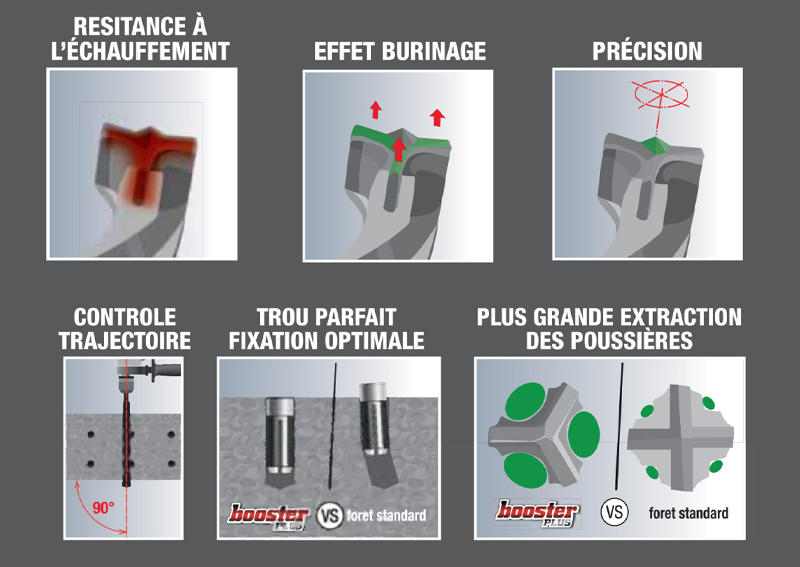 RESITANCE À L'ÉCHAUFFEMENT

EFFET BURINAGE

PRÉCISION

CONTROLE TRAJECTOIRE

90°

TROU PARFAIT FIXATION OPTIMALE

booster PLUS

VS

foret standard

PLUS GRANDE EXTRACTION DES POUSSIÈRES

booster PLUS

VS

foret standard